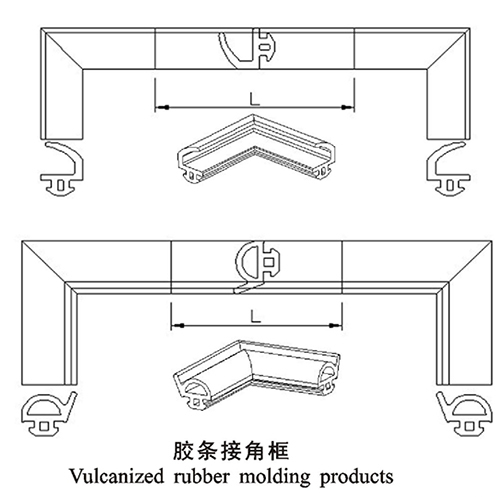 L

L

胶条接角框
Vulcanized rubber molding products