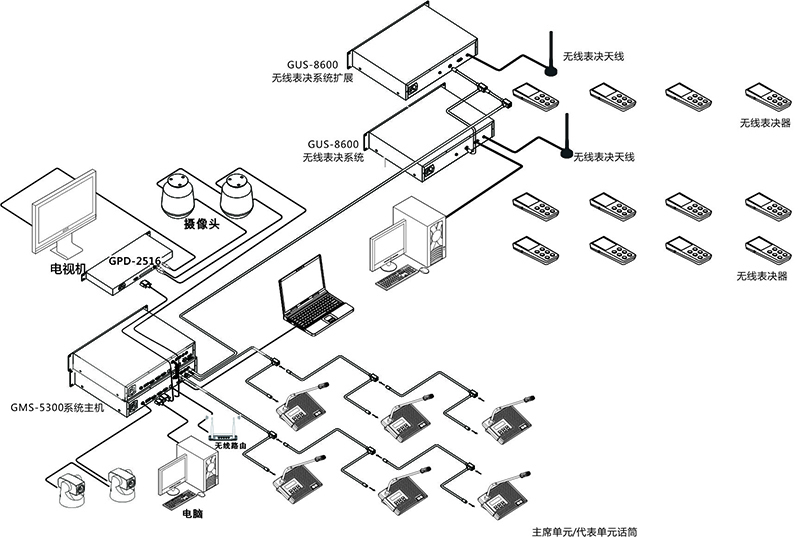 GUS-8600
无线表决系统扩展

无线表决天线

无线表决器

GUS-8600
无线表决系统

无线表决天线

摄像头

电视机

GPD-2516

无线表决器

GMS-5300系统主机

无线路由

电脑

主席单元/代表单元话筒