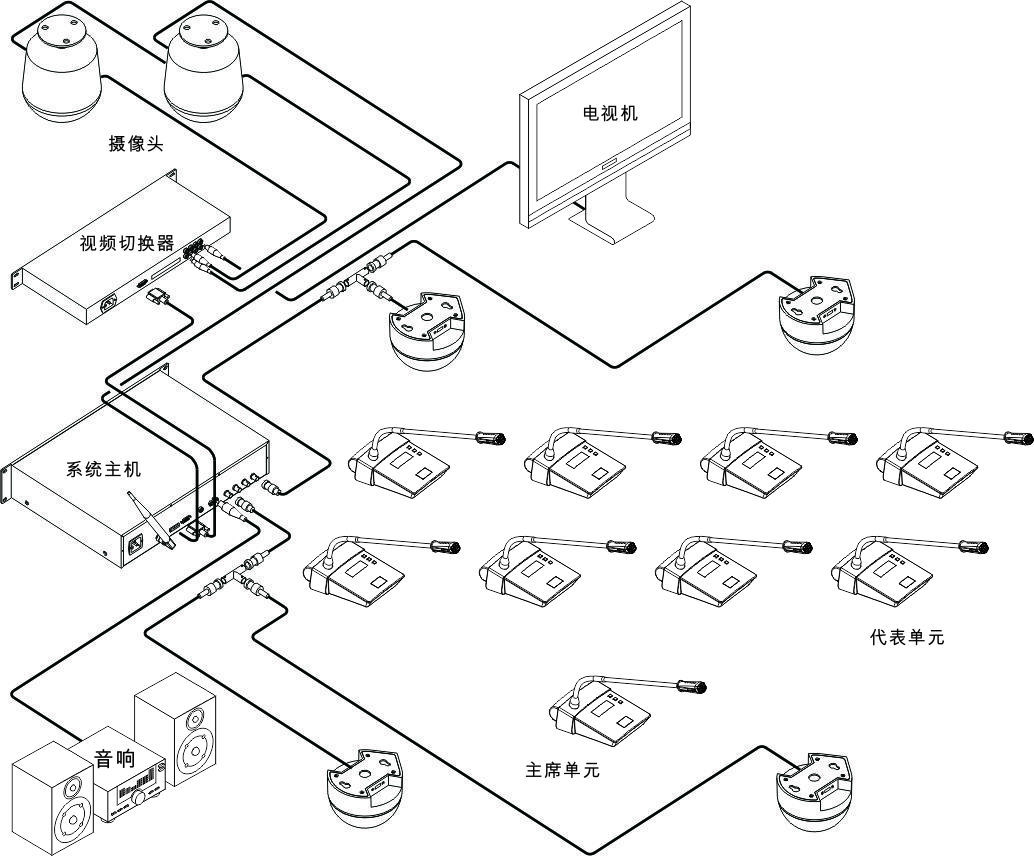 摄像头

电视机

视频切换器

系统主机

代表单元

音响

主席单元