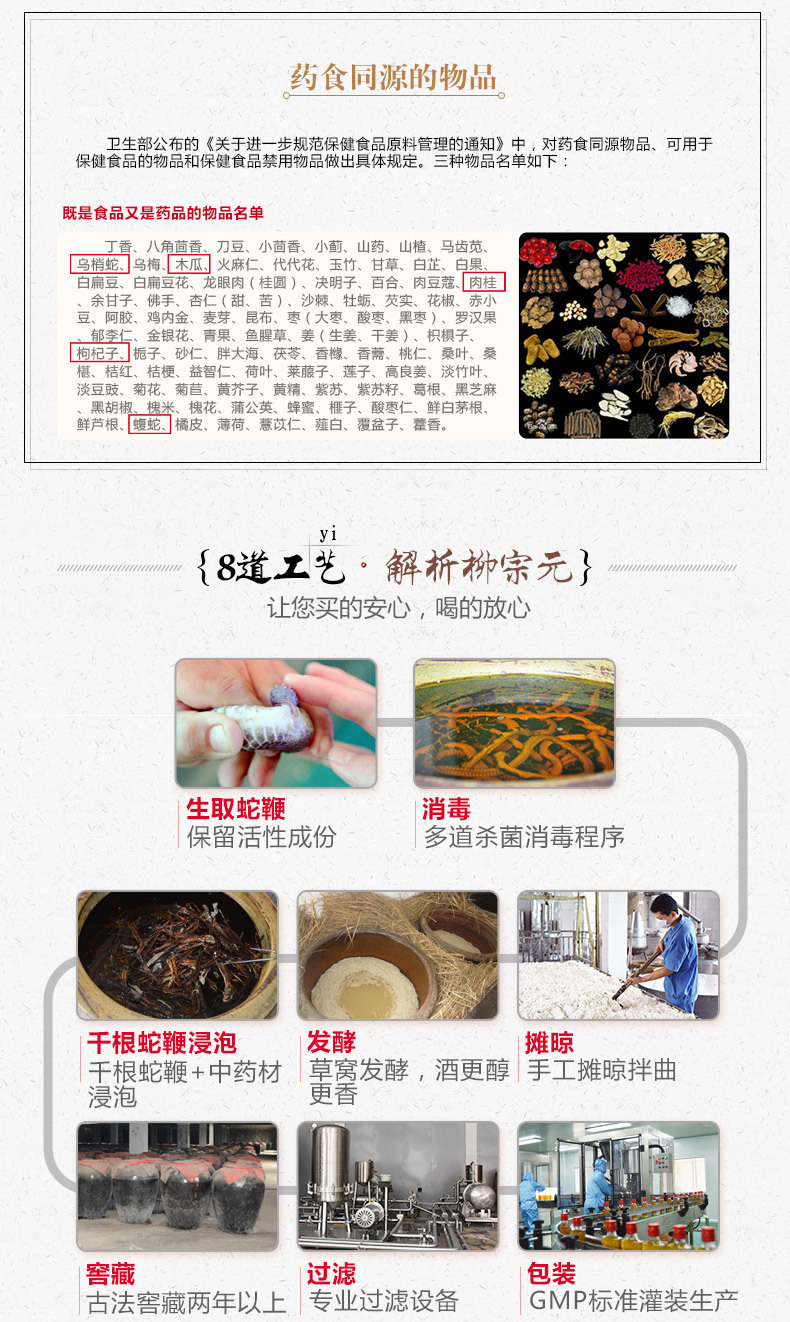 药食同源的物品

卫生部公布的《关于进一步规范保健食品原料管理的通知》中，对药食同源物品、可用于保健食品的物品和保健食品禁用物品做出具体规定。三种物品名单如下：

既是食品又是药品的物品名单

丁香、八角茴香、刀豆、小茴香、小蓟、山药、山楂、马齿苋、乌梢蛇、乌梅、木瓜、火麻仁、代代花、玉竹、甘草、白芷、白果、白扁豆、白扁豆花、龙眼肉（桂圆）、决明子、百合、肉豆蔻、肉桂、余甘子、佛手、杏仁（甜、苦）、沙棘、牡蛎、芡实、花椒、赤小豆、阿胶、鸡内金、麦芽、昆布、枣（大枣、酸枣、黑枣）、罗汉果、郁李仁、金银花、青果、鱼腥草、姜（生姜、干姜）、枳椇子、枸杞子、栀子、砂仁、胖大海、茯苓、香橼、香薷、桃仁、桑叶、桑椹、桔红、桔梗、益智仁、荷叶、莱菔子、莲子、高良姜、淡竹叶、淡豆豉、菊花、菊苣、黄芥子、黄精、紫苏、紫苏籽、葛根、黑芝麻、黑胡椒、槐米、槐花、蒲公英、蜂蜜、榧子、酸枣仁、鲜白茅根、鲜芦根、蝮蛇、橘皮、薄荷、薏苡仁、薤白、覆盆子、藿香。

{8道工艺 yi · 解析柳宗元}
让您买的安心，喝的放心

生取蛇鞭
保留活性成份

消毒
多道杀菌消毒程序

千根蛇鞭浸泡
千根蛇鞭+中药材浸泡

发酵
草窝发酵，酒更醇更香

摊晾
手工摊晾拌曲

窖藏
古法窖藏两年以上

过滤
专业过滤设备

包装
GMP标准灌装生产