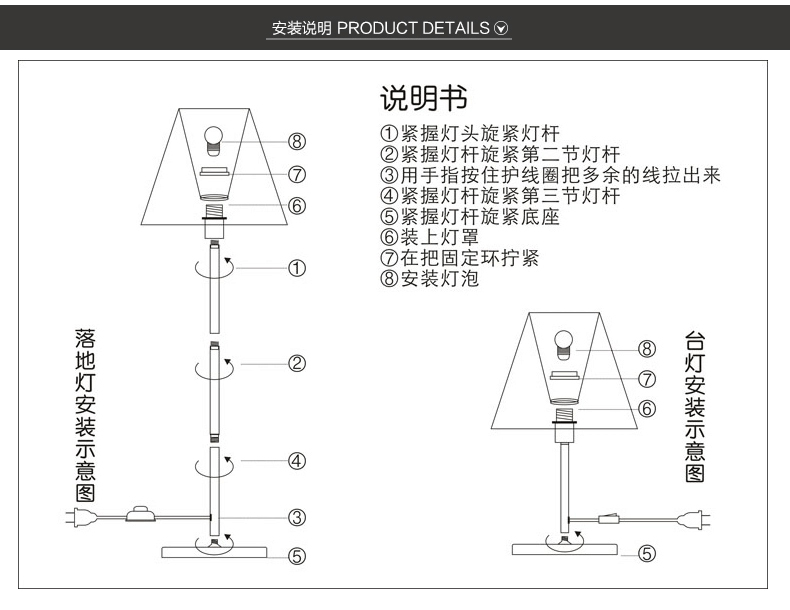 安装说明 PRODUCT DETAILS

说明书
①紧握灯头旋紧灯杆
②紧握灯杆旋紧第二节灯杆
③用手指按住护线圈把多余的线拉出来
④紧握灯杆旋紧第三节灯杆
⑤紧握灯杆旋紧底座
⑥装上灯罩
⑦在把固定环拧紧
⑧安装灯泡

⑧
⑦
⑥
①
②
④
③
⑤

落地灯安装示意图

⑧
⑦
⑥
⑤

台灯安装示意图