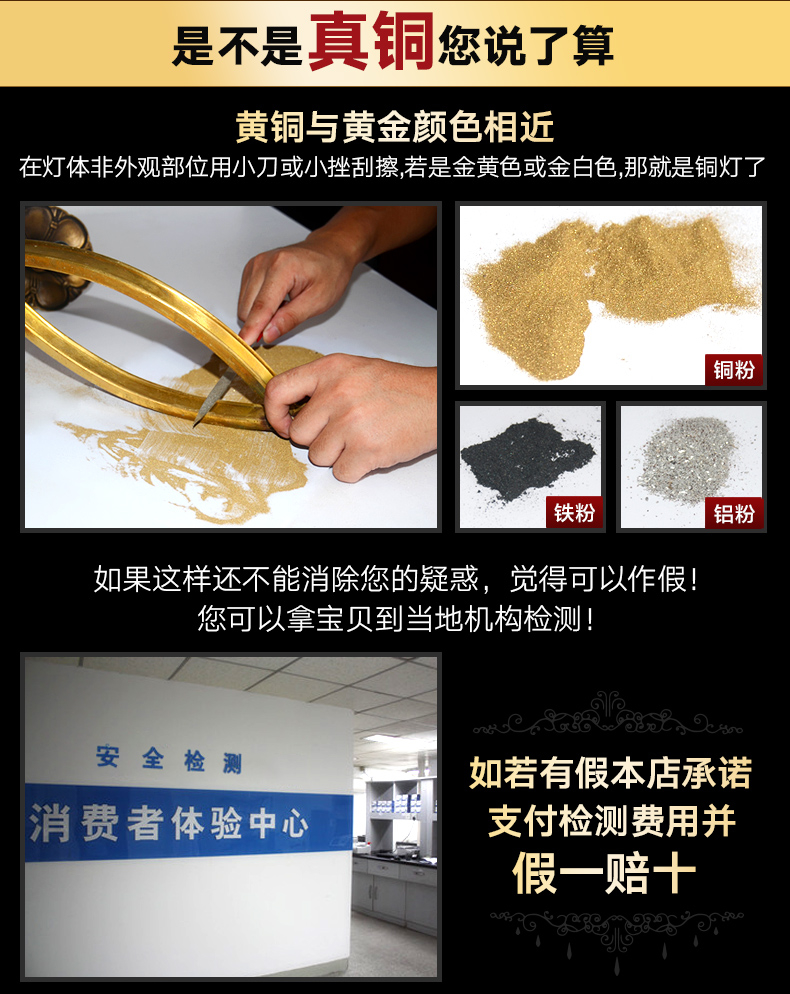 是不是真铜您说了算

黄铜与黄金颜色相近

在灯体非外观部位用小刀或小挫刮擦,若是金黄色或金白色,那就是铜灯了

铜粉

铁粉

铝粉

如果这样还不能消除您的疑惑，觉得可以作假！
您可以拿宝贝到当地机构检测！

安全检测

消费者体验中心

如若有假本店承诺
支付检测费用并
假一赔十