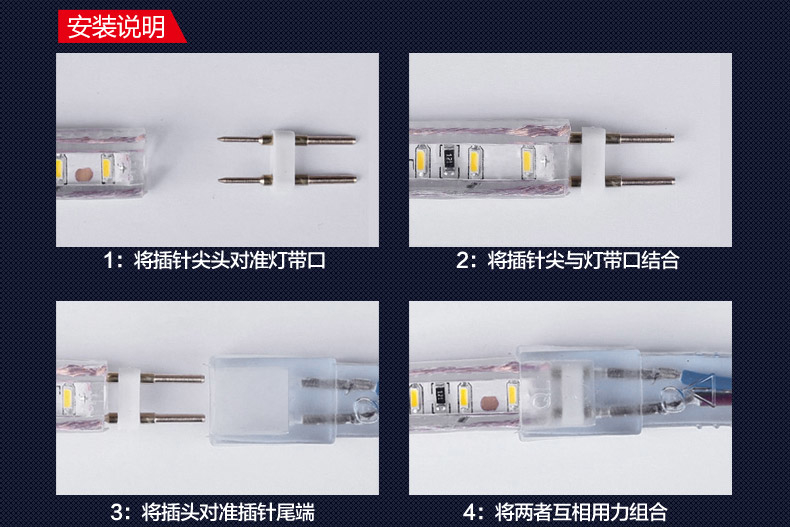 安装说明

1：将插针尖头对准灯带口

2：将插针尖与灯带口结合

3：将插头对准插针尾端

4：将两者互相用力组合