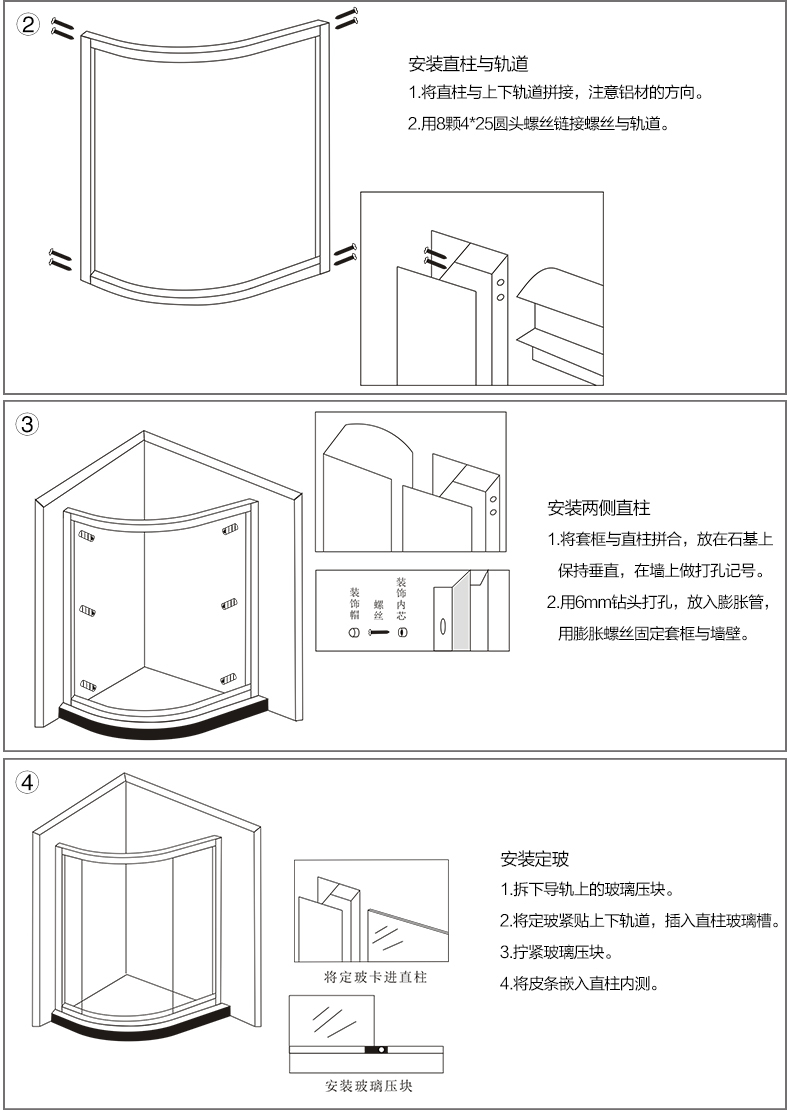 ②

安装直柱与轨道

1.将直柱与上下轨道拼接，注意铝材的方向。

2.用8颗4*25圆头螺丝链接螺丝与轨道。

③

装饰帽 螺丝 装饰内芯

安装两侧直柱

1.将套框与直柱拼合，放在石基上保持垂直，在墙上做打孔记号。

2.用6mm钻头打孔，放入膨胀管，用膨胀螺丝固定套框与墙壁。

④

将定玻卡进直柱

安装玻璃压块

安装定玻

1.拆下导轨上的玻璃压块。

2.将定玻紧贴上下轨道，插入直柱玻璃槽。

3.拧紧玻璃压块。

4.将皮条嵌入直柱内测。