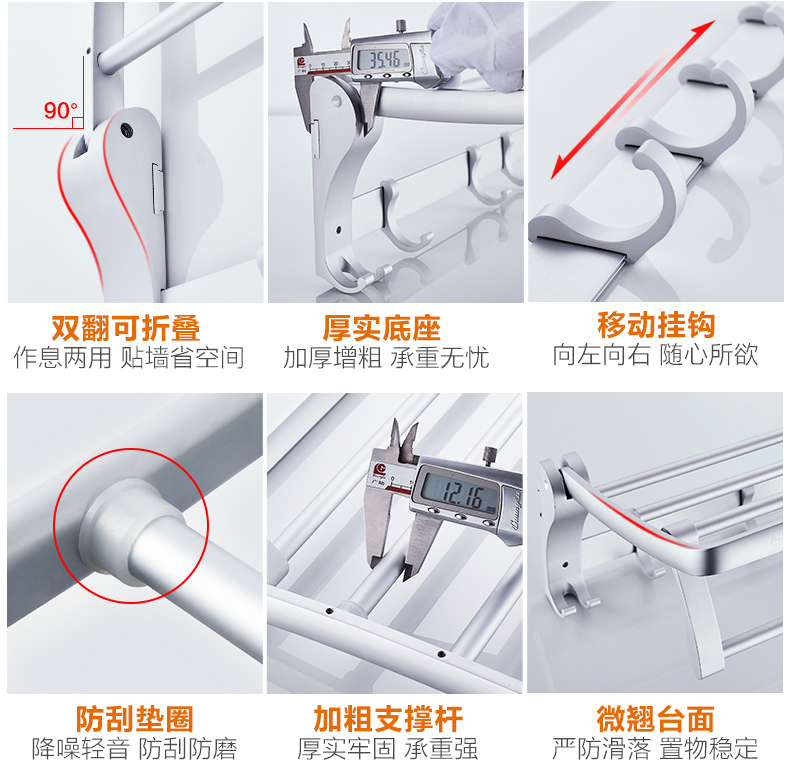 90°

35.46

双翻可折叠
作息两用 贴墙省空间

厚实底座
加厚增粗 承重无忧

移动挂钩
向左向右 随心所欲

12.16

防刮垫圈
降噪轻音 防刮防磨

加粗支撑杆
厚实牢固 承重强

微翘台面
严防滑落 置物稳定