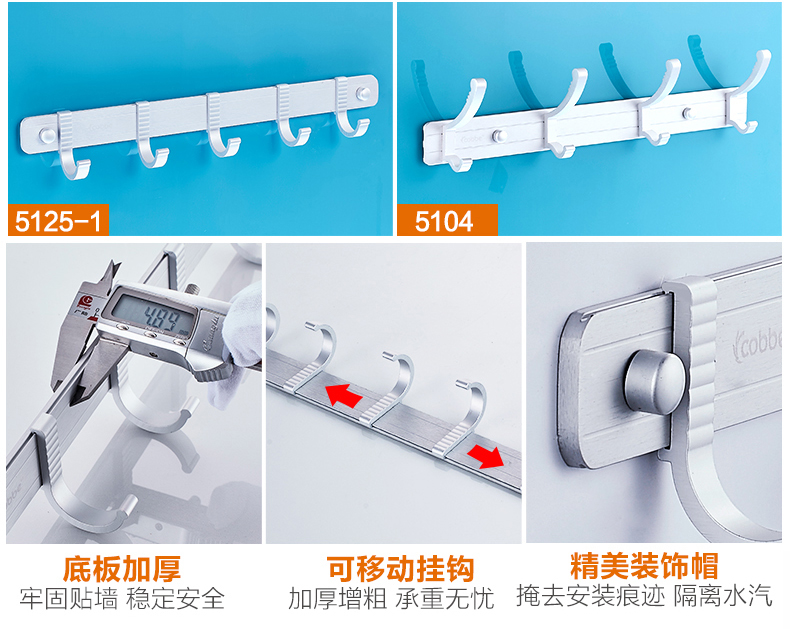 5125-1

5104

4.89

cobbe

底板加厚
牢固贴墙 稳定安全

可移动挂钩
加厚增粗 承重无忧

精美装饰帽
掩去安装痕迹 隔离水汽