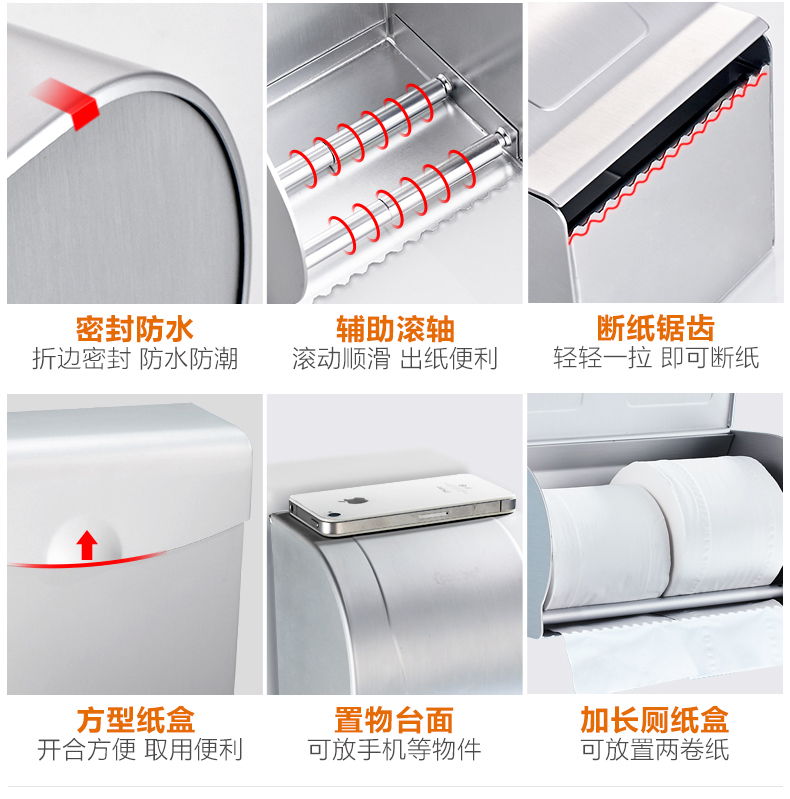 密封防水
折边密封 防水防潮

辅助滚轴
滚动顺滑 出纸便利

断纸锯齿
轻轻一拉 即可断纸

方型纸盒
开合方便 取用便利

置物台面
可放手机等物件

加长厕纸盒
可放置两卷纸