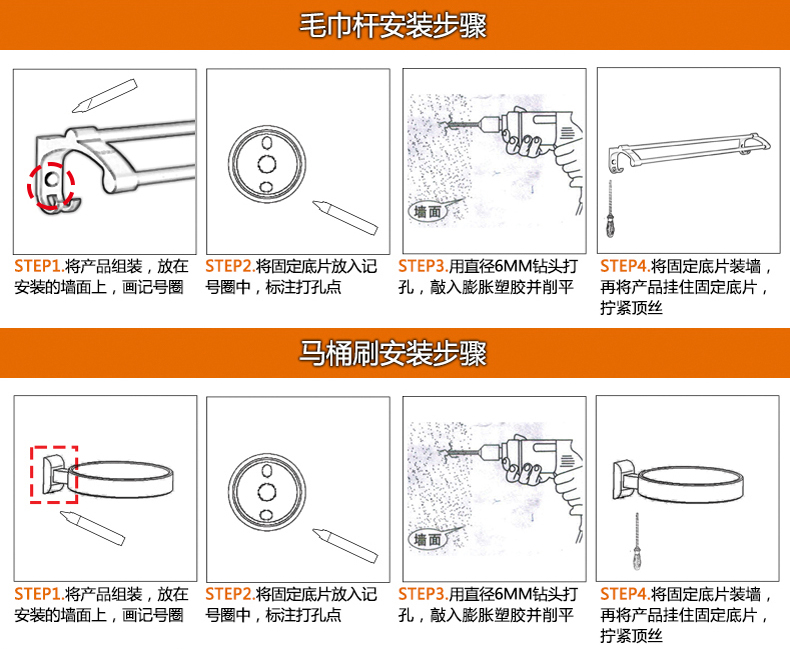 毛巾杆安装步骤

STEP1.将产品组装，放在安装的墙面上，画记号圈

STEP2.将固定底片放入记号圈中，标注打孔点

墙面

STEP3.用直径6MM钻头打孔，敲入膨胀塑胶并削平

STEP4.将固定底片装墙，再将产品挂住固定底片，拧紧顶丝

马桶刷安装步骤

STEP1.将产品组装，放在安装的墙面上，画记号圈

STEP2.将固定底片放入记号圈中，标注打孔点

墙面

STEP3.用直径6MM钻头打孔，敲入膨胀塑胶并削平

STEP4.将固定底片装墙，再将产品挂住固定底片，拧紧顶丝