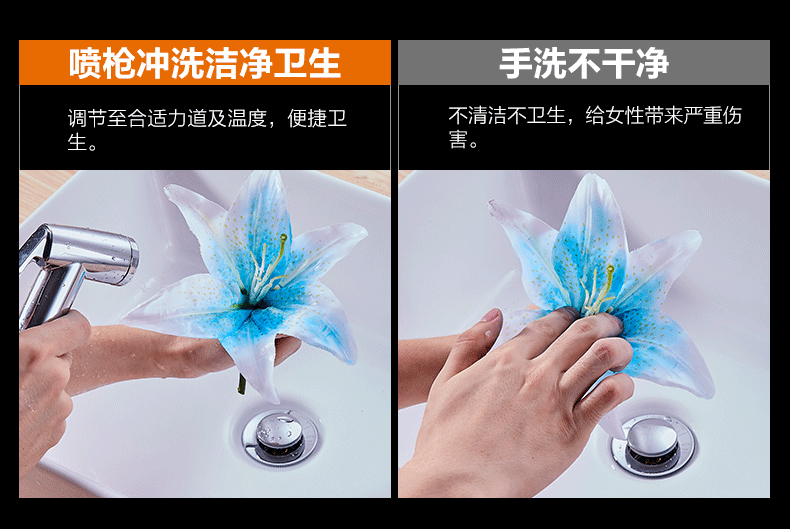 喷枪冲洗洁净卫生

调节至合适力道及温度，便捷卫生。

手洗不干净

不清洁不卫生，给女性带来严重伤害。