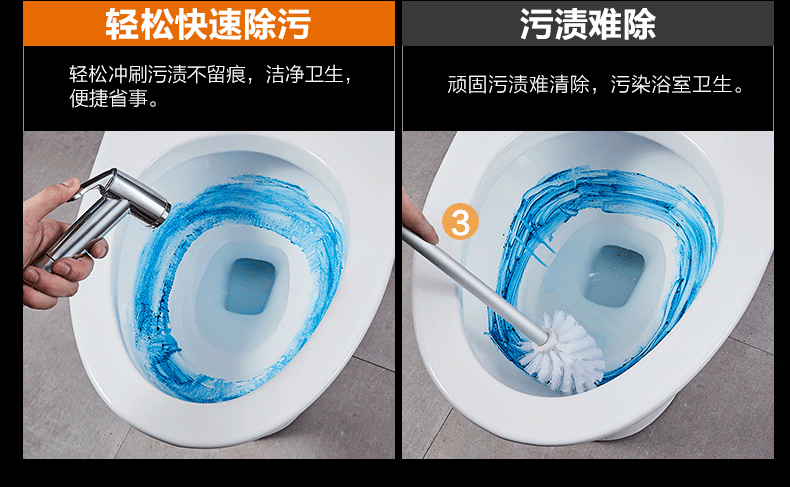 轻松快速除污

轻松冲刷污渍不留痕，洁净卫生，便捷省事。

污渍难除

顽固污渍难清除，污染浴室卫生。

3