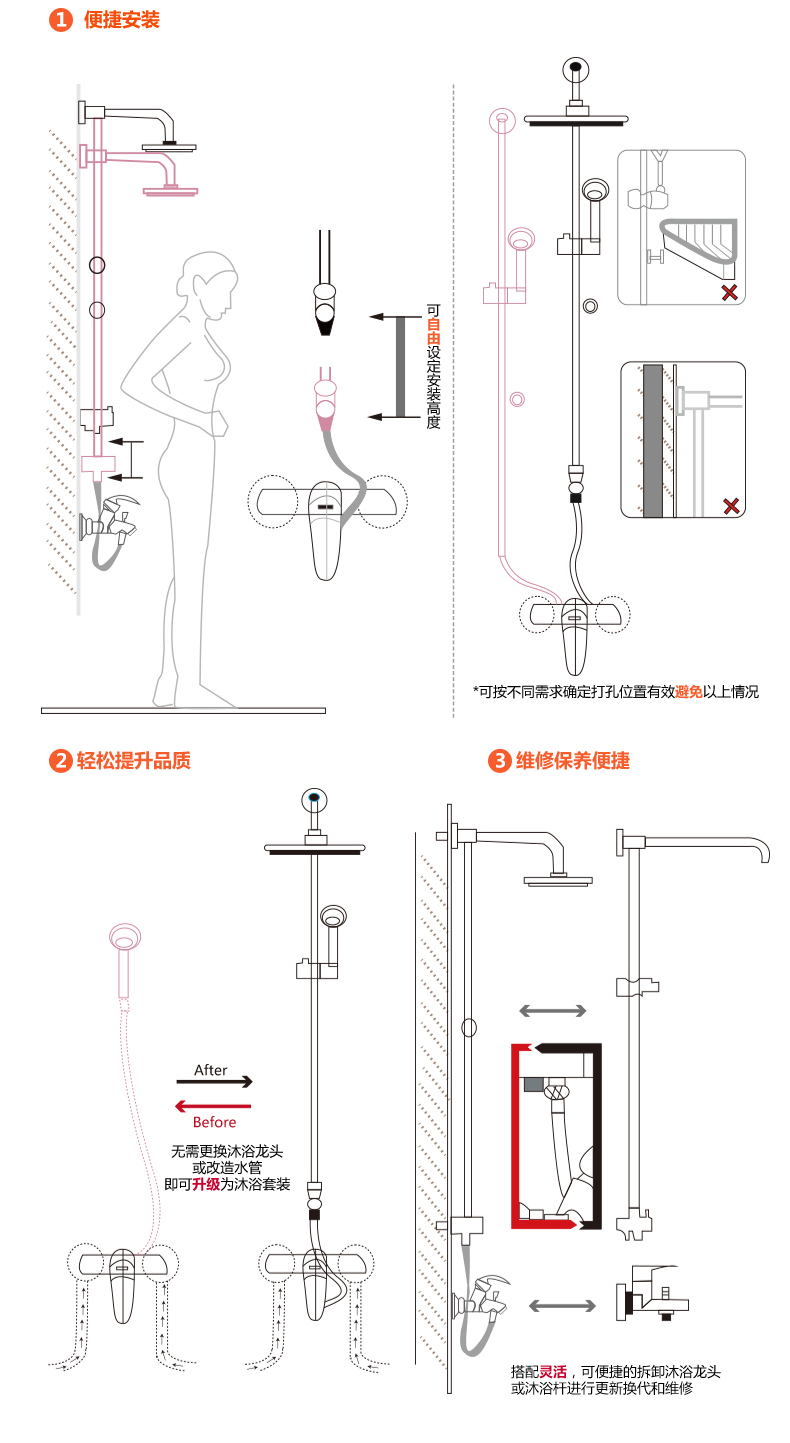 1 便捷安装

可自由设定安装高度

*可按不同需求确定打孔位置有效避免以上情况

2 轻松提升品质

After

Before

无需更换沐浴龙头
或改造水管
即可升级为沐浴套装

3 维修保养便捷

搭配灵活，可便捷的拆卸沐浴龙头
或沐浴杆进行更新换代和维修