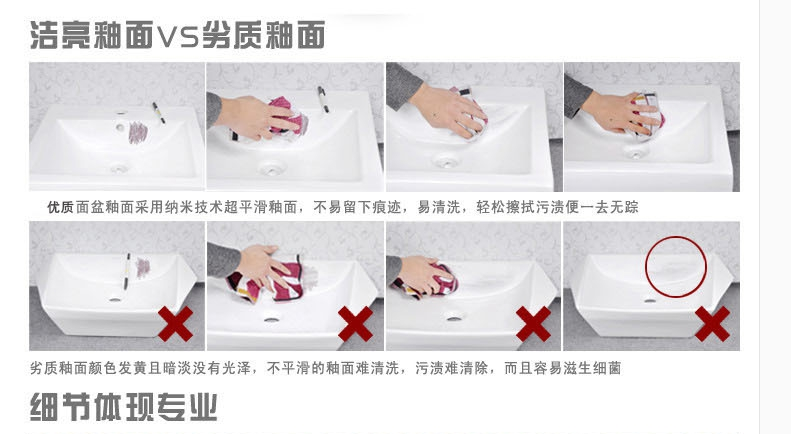 洁亮釉面VS劣质釉面

优质面盆釉面采用纳米技术超平滑釉面，不易留下痕迹，易清洗，轻松擦拭污渍便一去无踪

劣质釉面颜色发黄且暗淡没有光泽，不平滑的釉面难清洗，污渍难清除，而且容易滋生细菌

细节体现专业