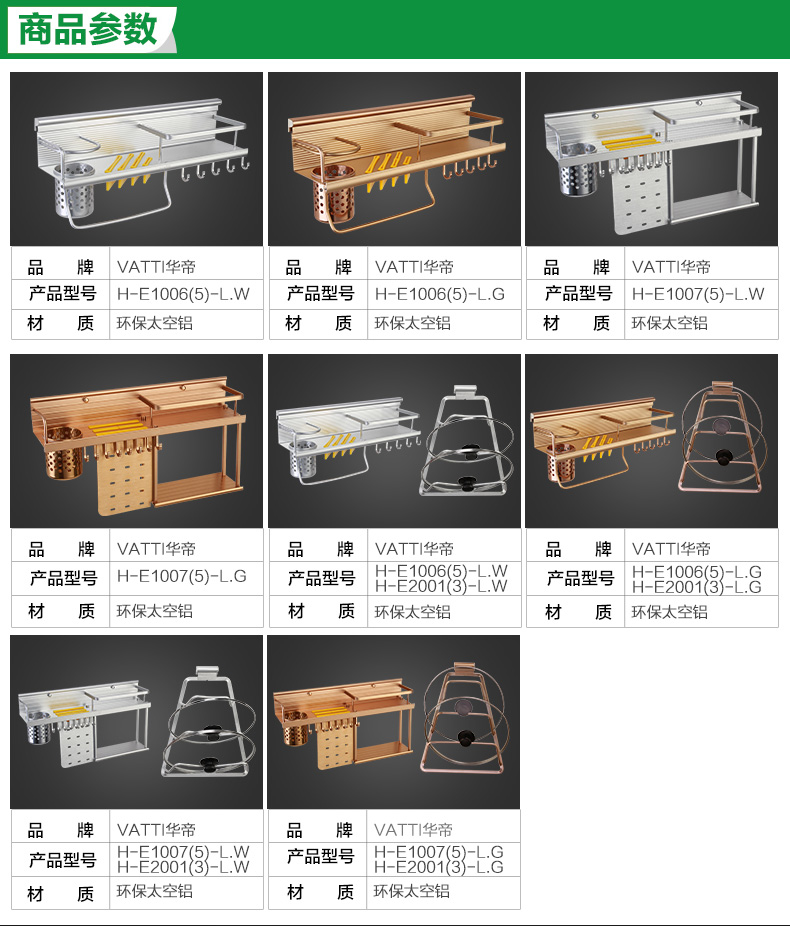 商品参数

| 品　　牌 | VATTI华帝 |
|---|---|
| 产品型号 | H-E1006(5)-L.W |
| 材　　质 | 环保太空铝 |

| 品　　牌 | VATTI华帝 |
|---|---|
| 产品型号 | H-E1006(5)-L.G |
| 材　　质 | 环保太空铝 |

| 品　　牌 | VATTI华帝 |
|---|---|
| 产品型号 | H-E1007(5)-L.W |
| 材　　质 | 环保太空铝 |

| 品　　牌 | VATTI华帝 |
|---|---|
| 产品型号 | H-E1007(5)-L.G |
| 材　　质 | 环保太空铝 |

| 品　　牌 | VATTI华帝 |
|---|---|
| 产品型号 | H-E1006(5)-L.W H-E2001(3)-L.W |
| 材　　质 | 环保太空铝 |

| 品　　牌 | VATTI华帝 |
|---|---|
| 产品型号 | H-E1006(5)-L.G H-E2001(3)-L.G |
| 材　　质 | 环保太空铝 |

| 品　　牌 | VATTI华帝 |
|---|---|
| 产品型号 | H-E1007(5)-L.W H-E2001(3)-L.W |
| 材　　质 | 环保太空铝 |

| 品　　牌 | VATTI华帝 |
|---|---|
| 产品型号 | H-E1007(5)-L.G H-E2001(3)-L.G |
| 材　　质 | 环保太空铝 |