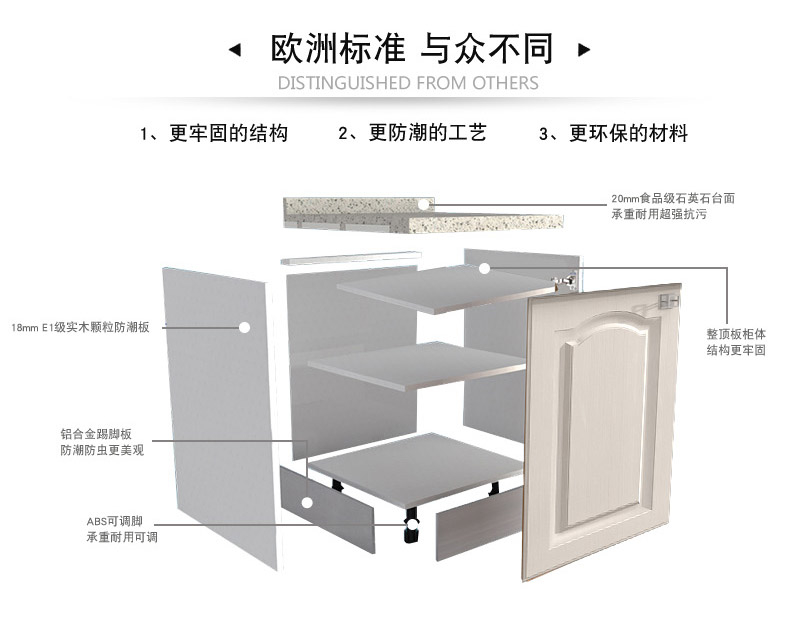 ◂ 欧洲标准 与众不同 ▸
DISTINGUISHED FROM OTHERS

1、更牢固的结构　2、更防潮的工艺　3、更环保的材料

20mm食品级石英石台面
承重耐用超强抗污

18mm E1级实木颗粒防潮板

整顶板柜体
结构更牢固

铝合金踢脚板
防潮防虫更美观

ABS可调脚
承重耐用可调