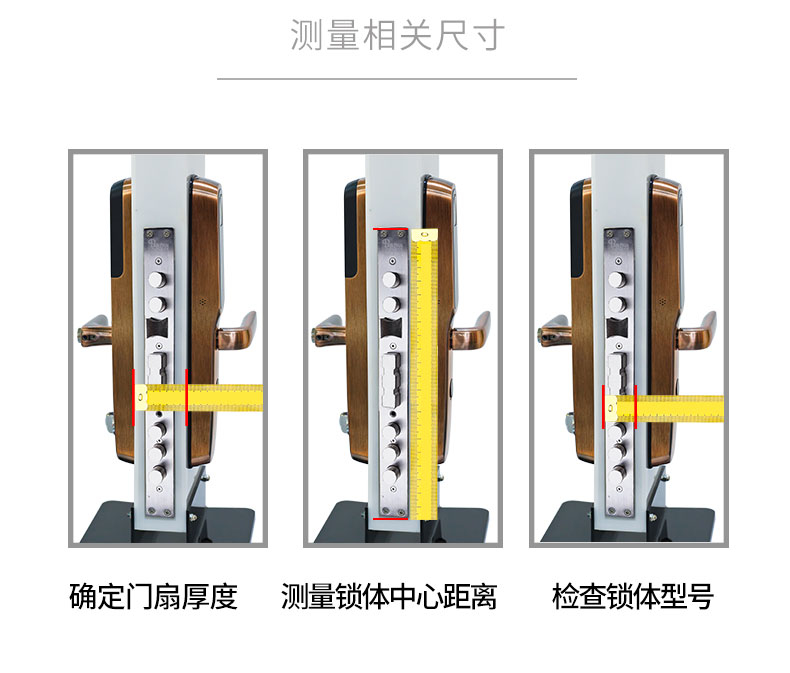 测量相关尺寸

确定门扇厚度

测量锁体中心距离

检查锁体型号