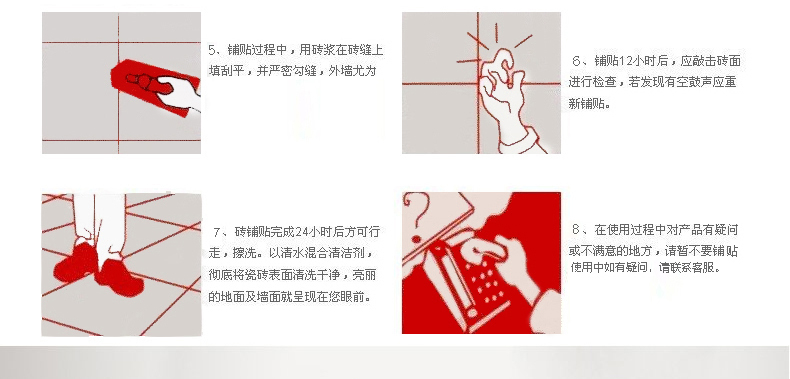 5、铺贴过程中，用砖浆在砖缝上填刮平，并严密勾缝，外墙尤为

6、铺贴12小时后，应敲击砖面进行检查，若发现有空鼓声应重新铺贴。

7、砖铺贴完成24小时后方可行走，擦洗。以清水混合清洁剂，彻底将瓷砖表面清洗干净，亮丽的地面及墙面就呈现在您眼前。

8、在使用过程中对产品有疑问或不满意的地方，请暂不要铺贴使用中如有疑问，请联系客服。