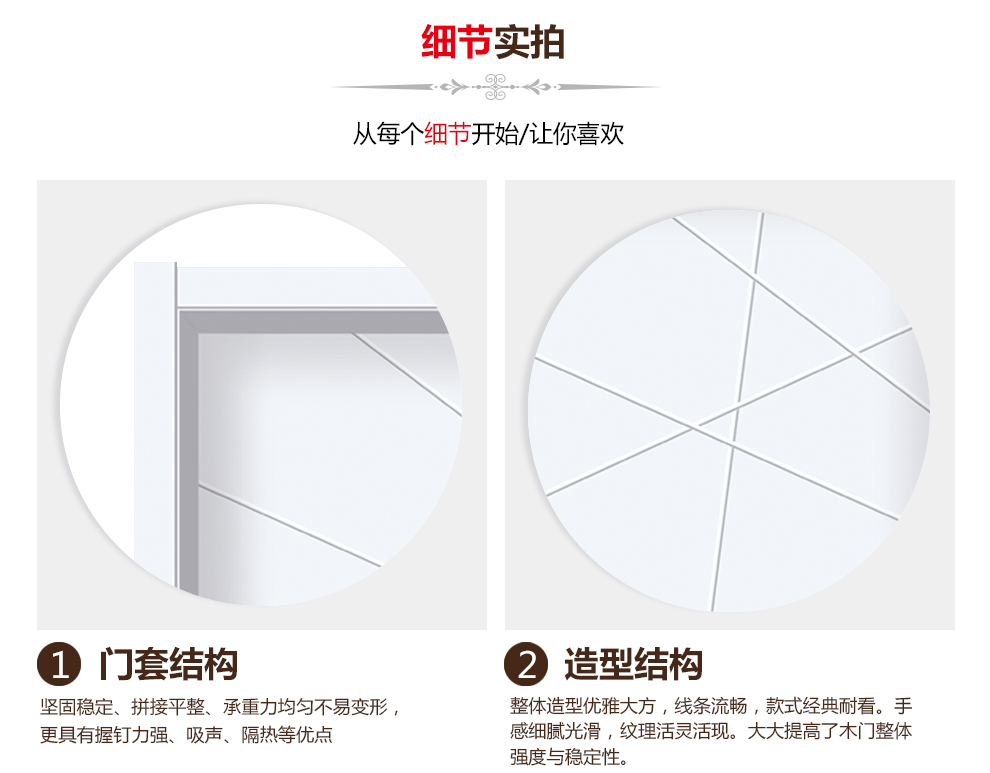 细节实拍

从每个细节开始/让你喜欢

1 门套结构

坚固稳定、拼接平整、承重力均匀不易变形，更具有握钉力强、吸声、隔热等优点

2 造型结构

整体造型优雅大方，线条流畅，款式经典耐看。手感细腻光滑，纹理活灵活现。大大提高了木门整体强度与稳定性。