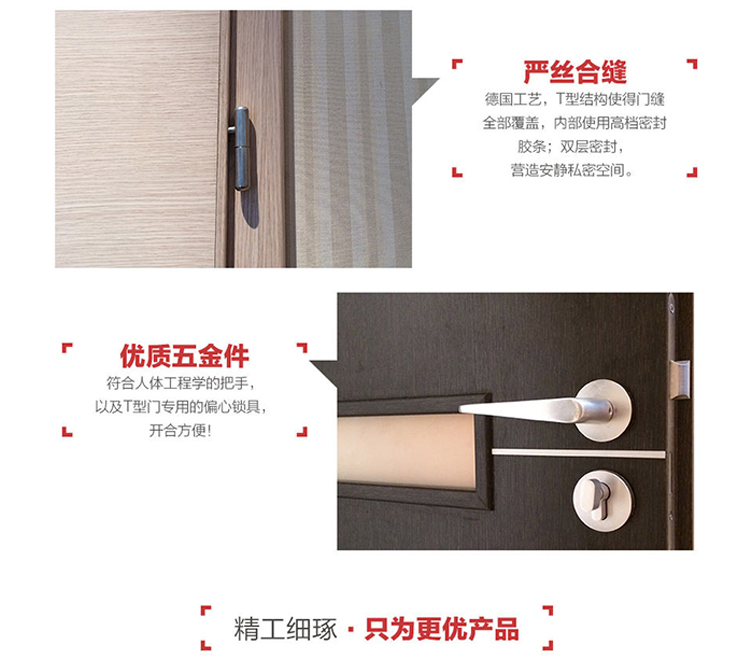 严丝合缝

德国工艺，T型结构使得门缝全部覆盖，内部使用高档密封胶条；双层密封，营造安静私密空间。

优质五金件

符合人体工程学的把手，以及T型门专用的偏心锁具，开合方便！

精工细琢 · 只为更优产品