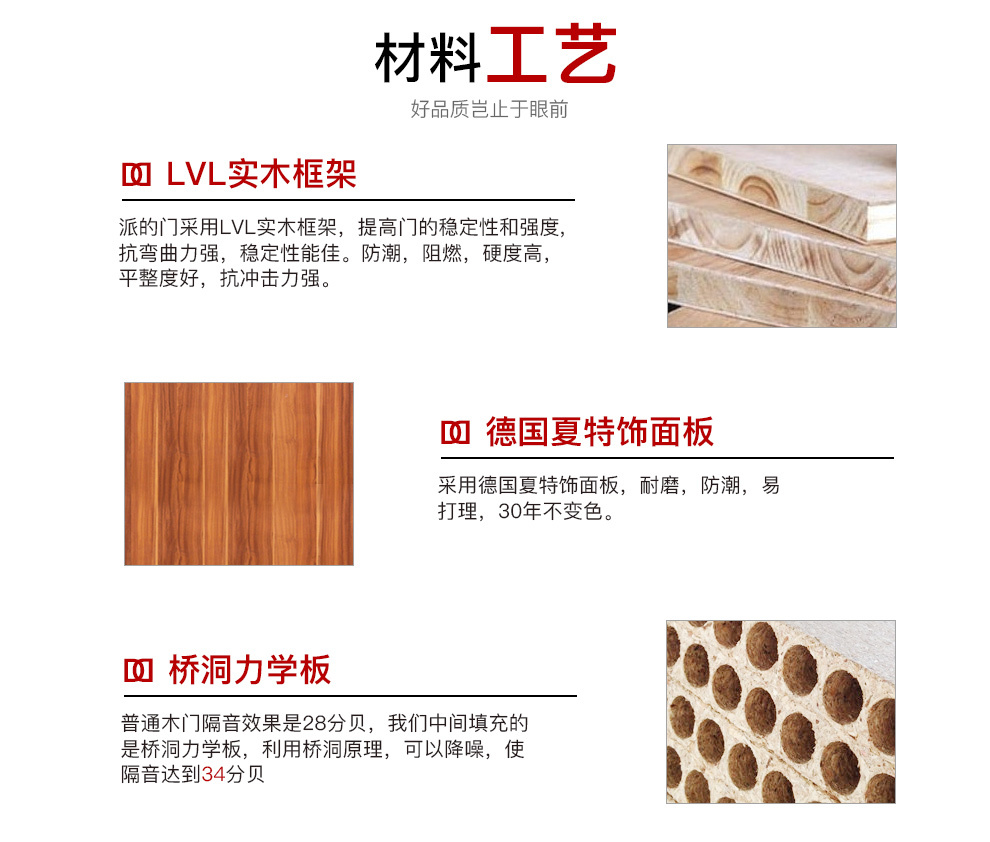 材料工艺

好品质岂止于眼前

LVL实木框架

派的门采用LVL实木框架，提高门的稳定性和强度，抗弯曲力强，稳定性能佳。防潮，阻燃，硬度高，平整度好，抗冲击力强。

德国夏特饰面板

采用德国夏特饰面板，耐磨，防潮，易打理，30年不变色。

桥洞力学板

普通木门隔音效果是28分贝，我们中间填充的是桥洞力学板，利用桥洞原理，可以降噪，使隔音达到34分贝