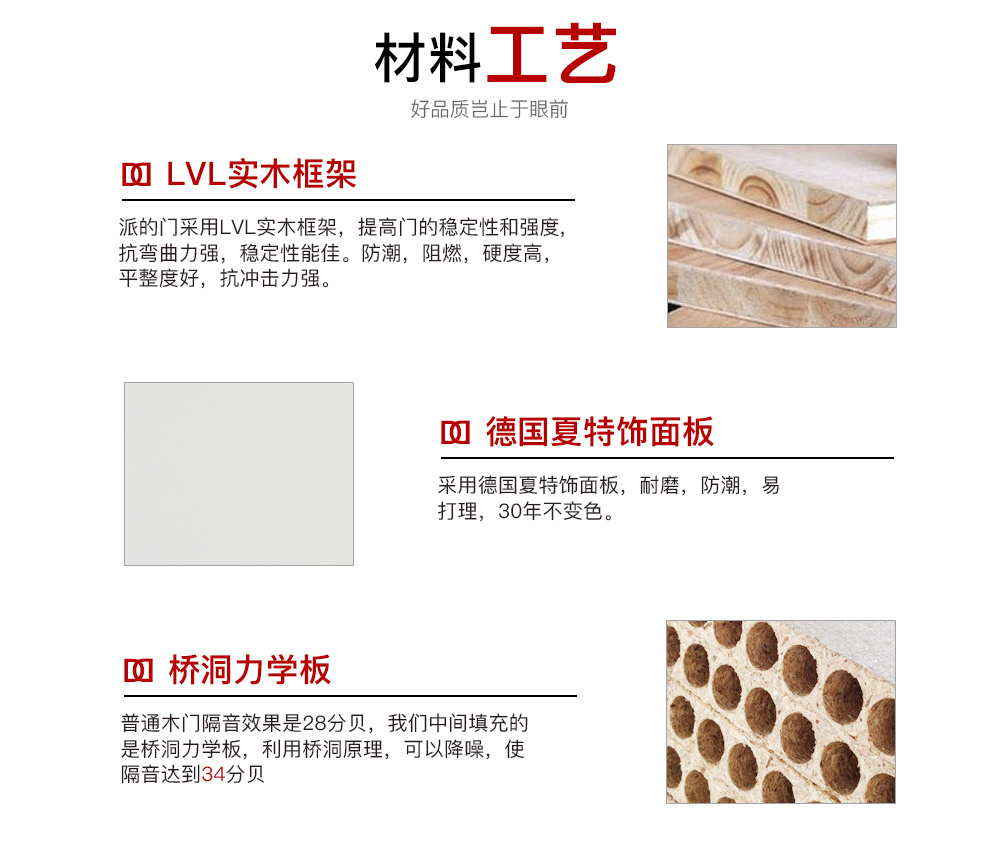 材料工艺

好品质岂止于眼前

LVL实木框架

派的门采用LVL实木框架，提高门的稳定性和强度，抗弯曲力强，稳定性能佳。防潮，阻燃，硬度高，平整度好，抗冲击力强。

德国夏特饰面板

采用德国夏特饰面板，耐磨，防潮，易打理，30年不变色。

桥洞力学板

普通木门隔音效果是28分贝，我们中间填充的是桥洞力学板，利用桥洞原理，可以降噪，使隔音达到34分贝