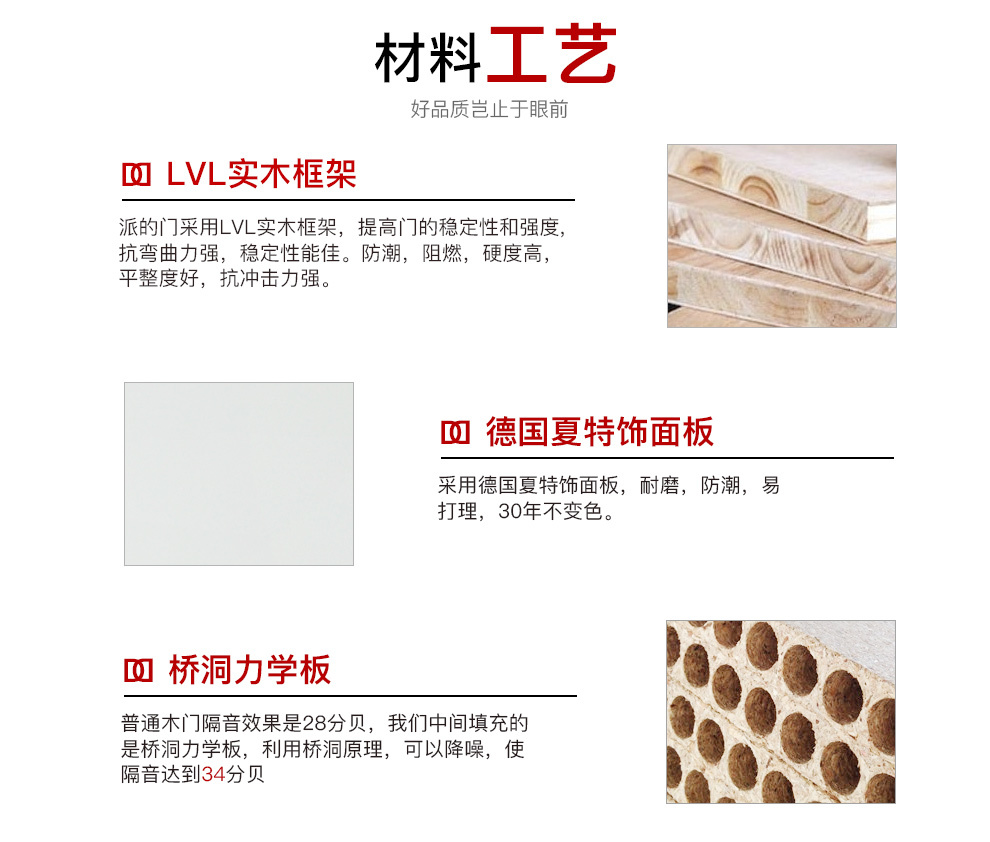 材料工艺

好品质岂止于眼前

LVL实木框架

派的门采用LVL实木框架，提高门的稳定性和强度，抗弯曲力强，稳定性能佳。防潮，阻燃，硬度高，平整度好，抗冲击力强。

德国夏特饰面板

采用德国夏特饰面板，耐磨，防潮，易打理，30年不变色。

桥洞力学板

普通木门隔音效果是28分贝，我们中间填充的是桥洞力学板，利用桥洞原理，可以降噪，使隔音达到34分贝