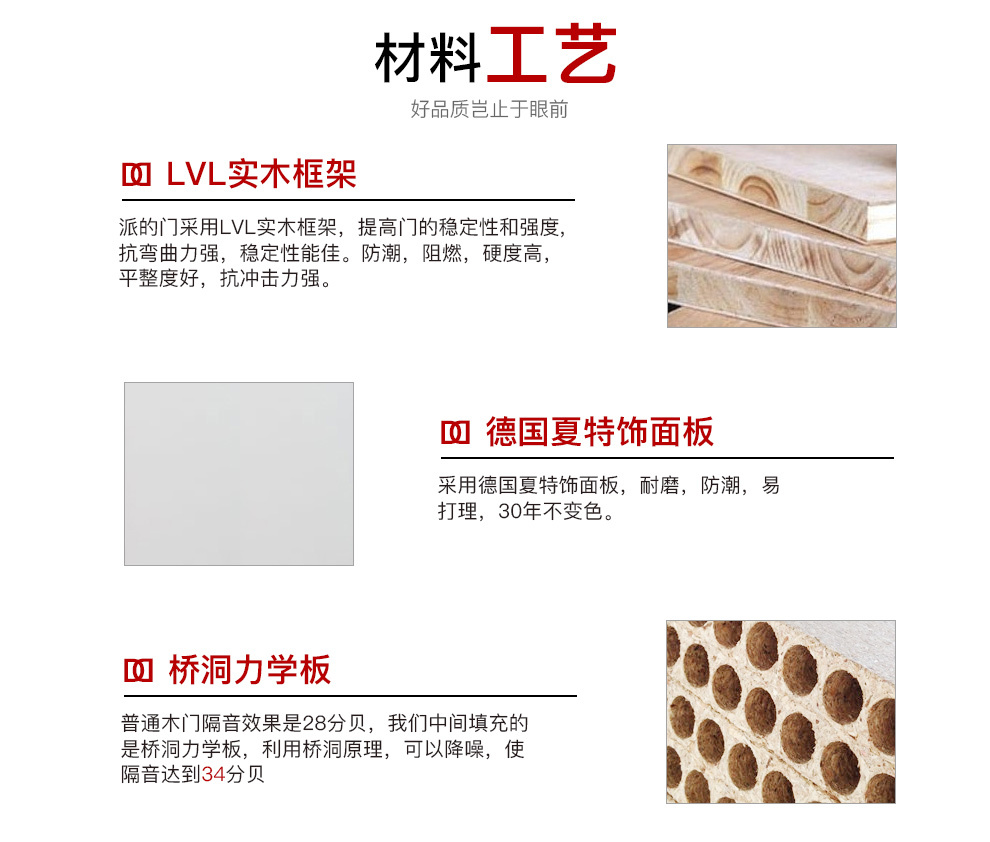 材料工艺

好品质岂止于眼前

LVL实木框架

派的门采用LVL实木框架，提高门的稳定性和强度，抗弯曲力强，稳定性能佳。防潮，阻燃，硬度高，平整度好，抗冲击力强。

德国夏特饰面板

采用德国夏特饰面板，耐磨，防潮，易打理，30年不变色。

桥洞力学板

普通木门隔音效果是28分贝，我们中间填充的是桥洞力学板，利用桥洞原理，可以降噪，使隔音达到34分贝