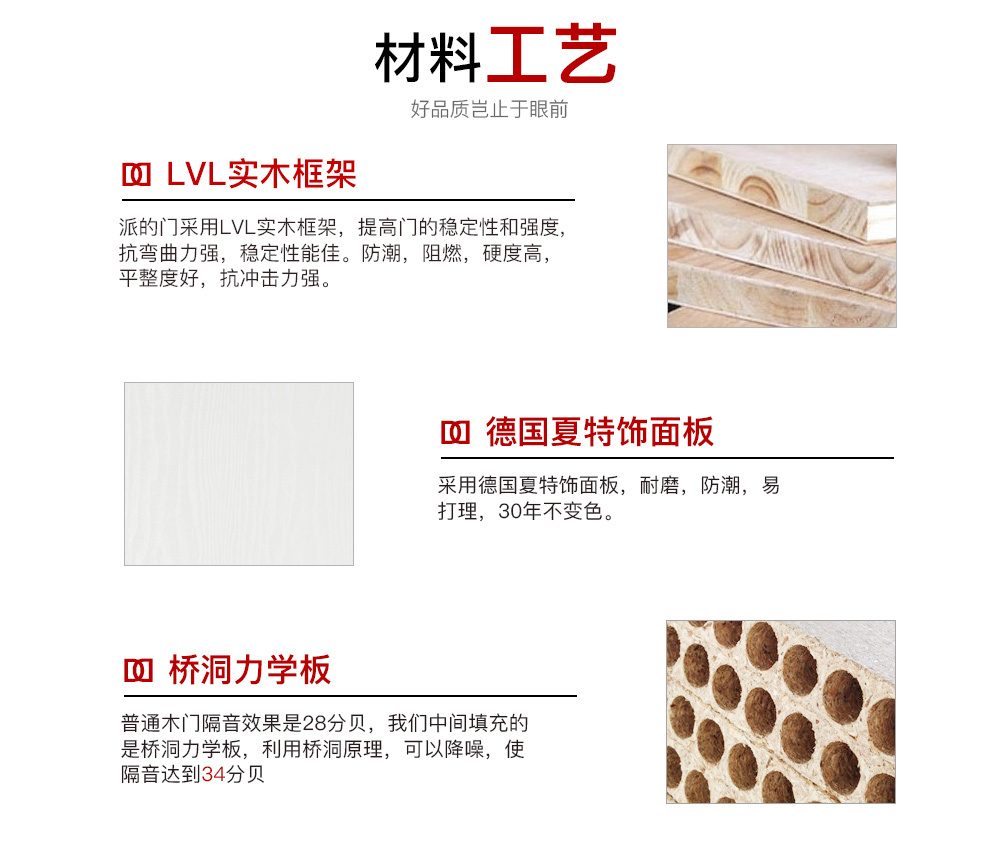 材料工艺

好品质岂止于眼前

LVL实木框架

派的门采用LVL实木框架，提高门的稳定性和强度，抗弯曲力强，稳定性能佳。防潮，阻燃，硬度高，平整度好，抗冲击力强。

德国夏特饰面板

采用德国夏特饰面板，耐磨，防潮，易打理，30年不变色。

桥洞力学板

普通木门隔音效果是28分贝，我们中间填充的是桥洞力学板，利用桥洞原理，可以降噪，使隔音达到34分贝