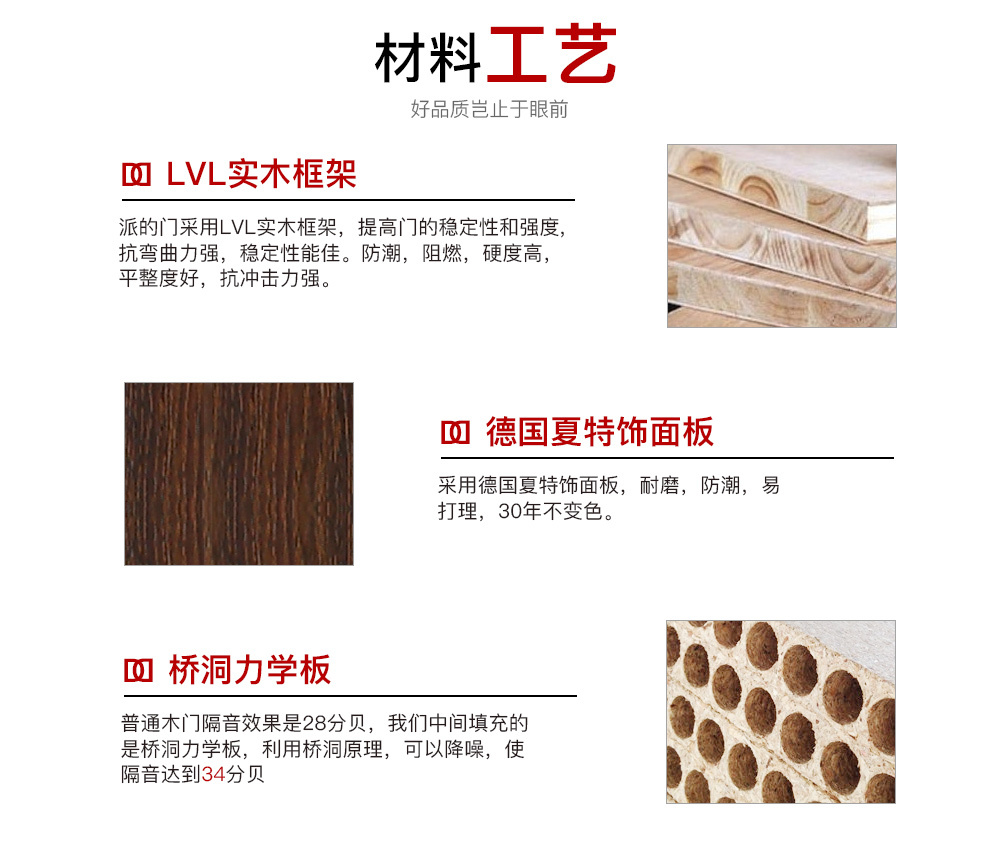 材料工艺

好品质岂止于眼前

LVL实木框架

派的门采用LVL实木框架，提高门的稳定性和强度，抗弯曲力强，稳定性能佳。防潮，阻燃，硬度高，平整度好，抗冲击力强。

德国夏特饰面板

采用德国夏特饰面板，耐磨，防潮，易打理，30年不变色。

桥洞力学板

普通木门隔音效果是28分贝，我们中间填充的是桥洞力学板，利用桥洞原理，可以降噪，使隔音达到34分贝