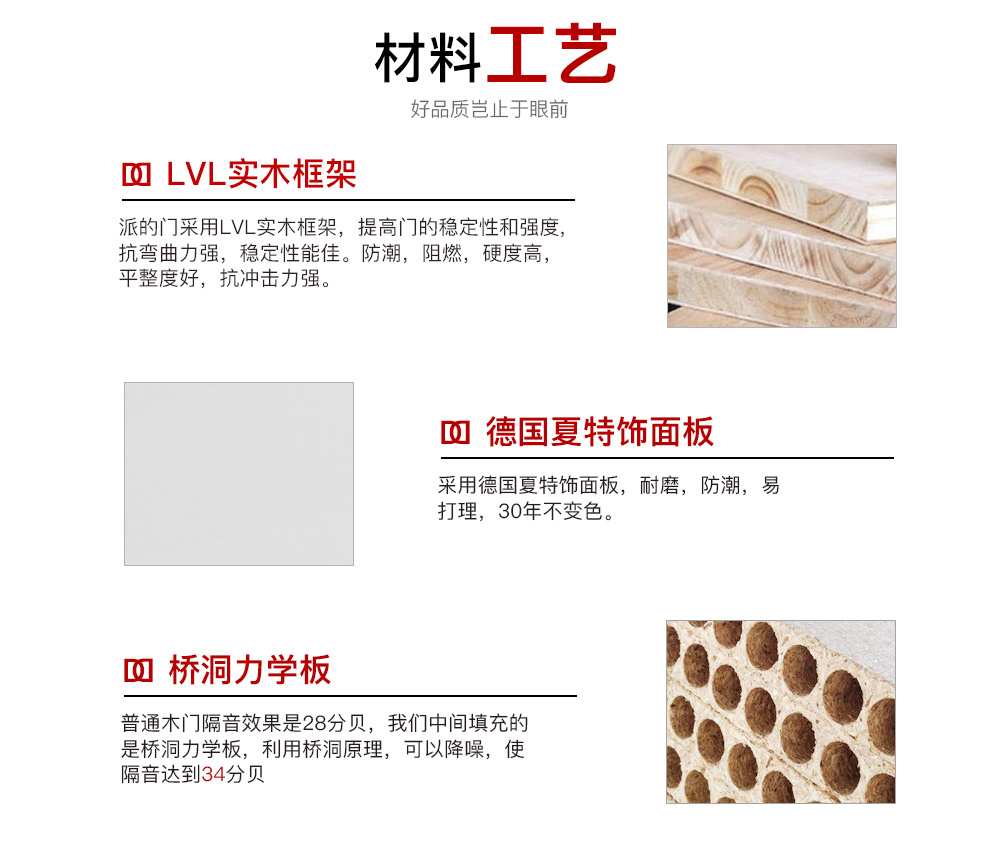 材料工艺

好品质岂止于眼前

LVL实木框架

派的门采用LVL实木框架，提高门的稳定性和强度，抗弯曲力强，稳定性能佳。防潮，阻燃，硬度高，平整度好，抗冲击力强。

德国夏特饰面板

采用德国夏特饰面板，耐磨，防潮，易打理，30年不变色。

桥洞力学板

普通木门隔音效果是28分贝，我们中间填充的是桥洞力学板，利用桥洞原理，可以降噪，使隔音达到34分贝