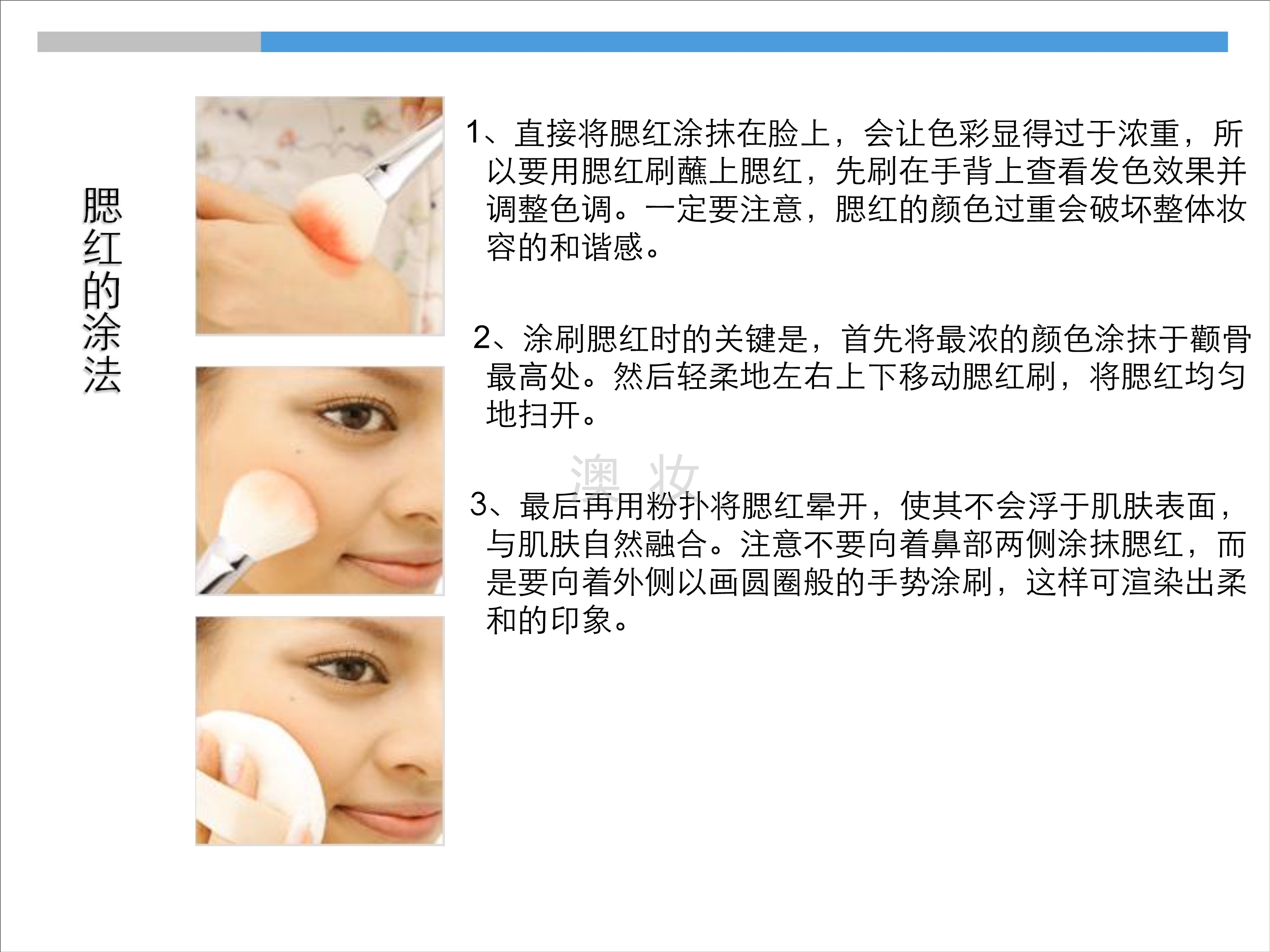 腮红的涂法

1、直接将腮红涂抹在脸上，会让色彩显得过于浓重，所以要用腮红刷蘸上腮红，先刷在手背上查看发色效果并调整色调。一定要注意，腮红的颜色过重会破坏整体妆容的和谐感。

2、涂刷腮红时的关键是，首先将最浓的颜色涂抹于颧骨最高处。然后轻柔地左右上下移动腮红刷，将腮红均匀地扫开。

澳 妆

3、最后再用粉扑将腮红晕开，使其不会浮于肌肤表面，与肌肤自然融合。注意不要向着鼻部两侧涂抹腮红，而是要向着外侧以画圆圈般的手势涂刷，这样可渲染出柔和的印象。