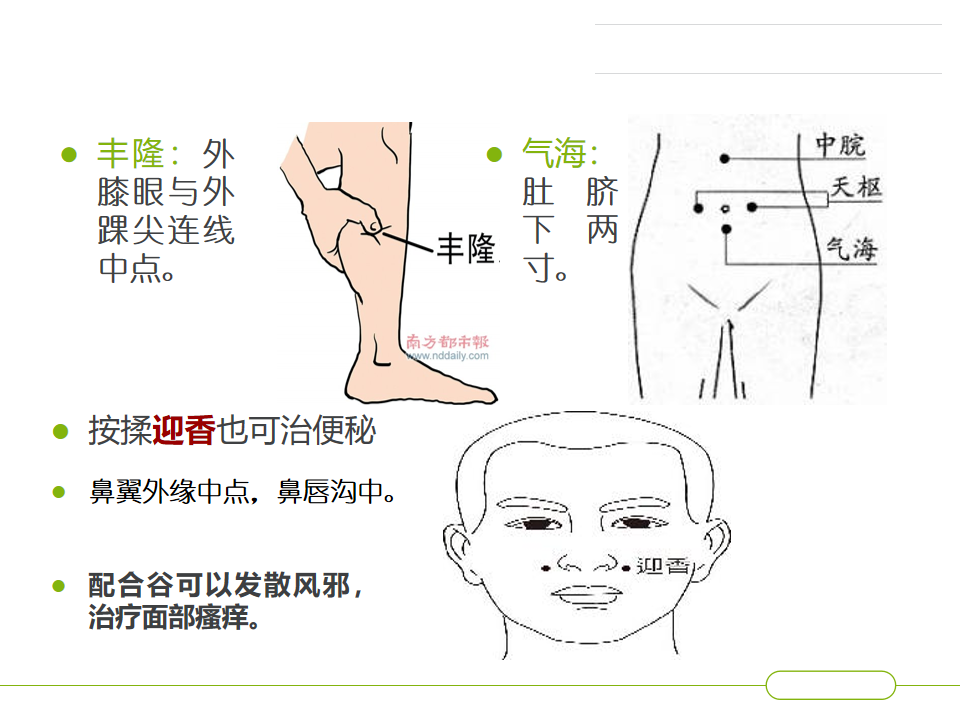 丰隆：外膝眼与外踝尖连线中点。

丰隆

南方都市報
www.nddaily.com

气海：肚脐下两寸。

中脘
天枢
气海

按揉迎香也可治便秘

鼻翼外缘中点，鼻唇沟中。

配合谷可以发散风邪，治疗面部瘙痒。

迎香