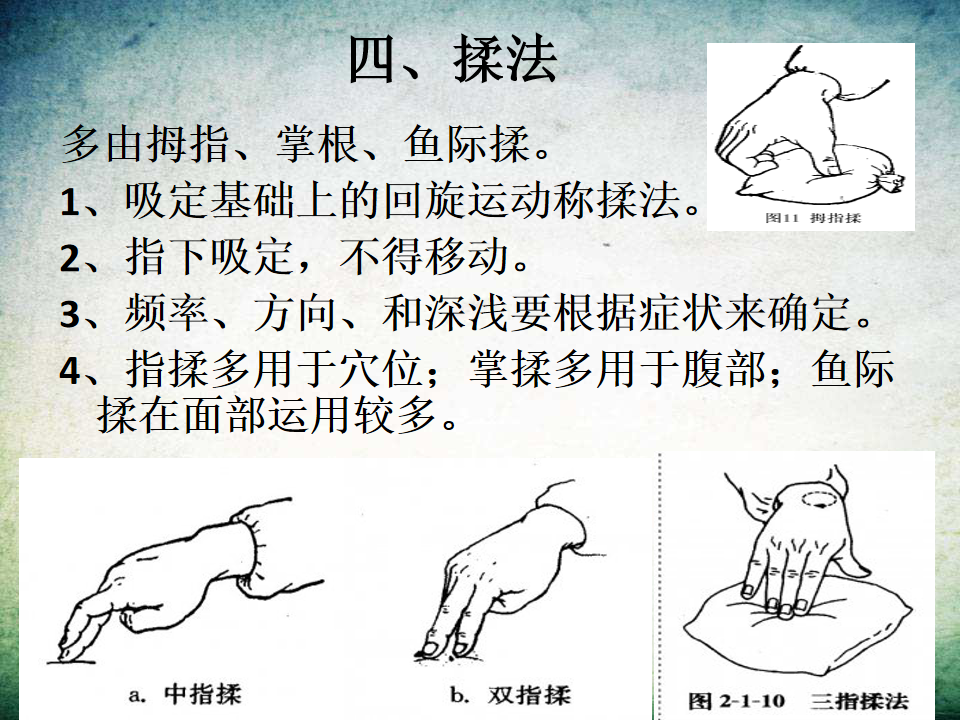 四、揉法

多由拇指、掌根、鱼际揉。

1、吸定基础上的回旋运动称揉法。

2、指下吸定，不得移动。

3、频率、方向、和深浅要根据症状来确定。

4、指揉多用于穴位；掌揉多用于腹部；鱼际揉在面部运用较多。

图11 拇指揉

a. 中指揉

b. 双指揉

图 2-1-10 三指揉法