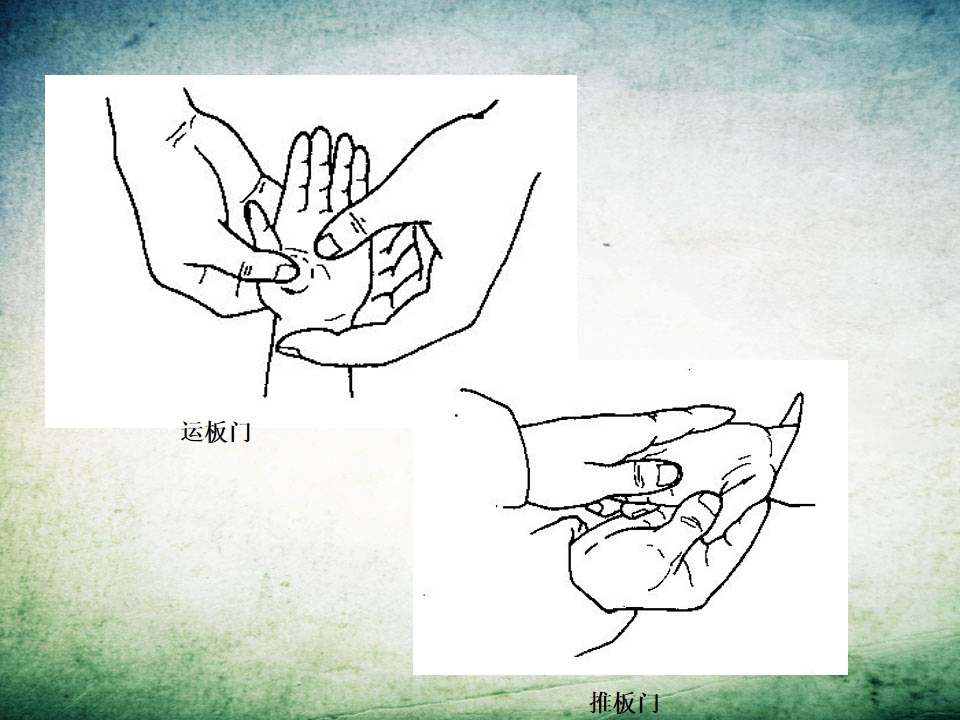 运板门

推板门