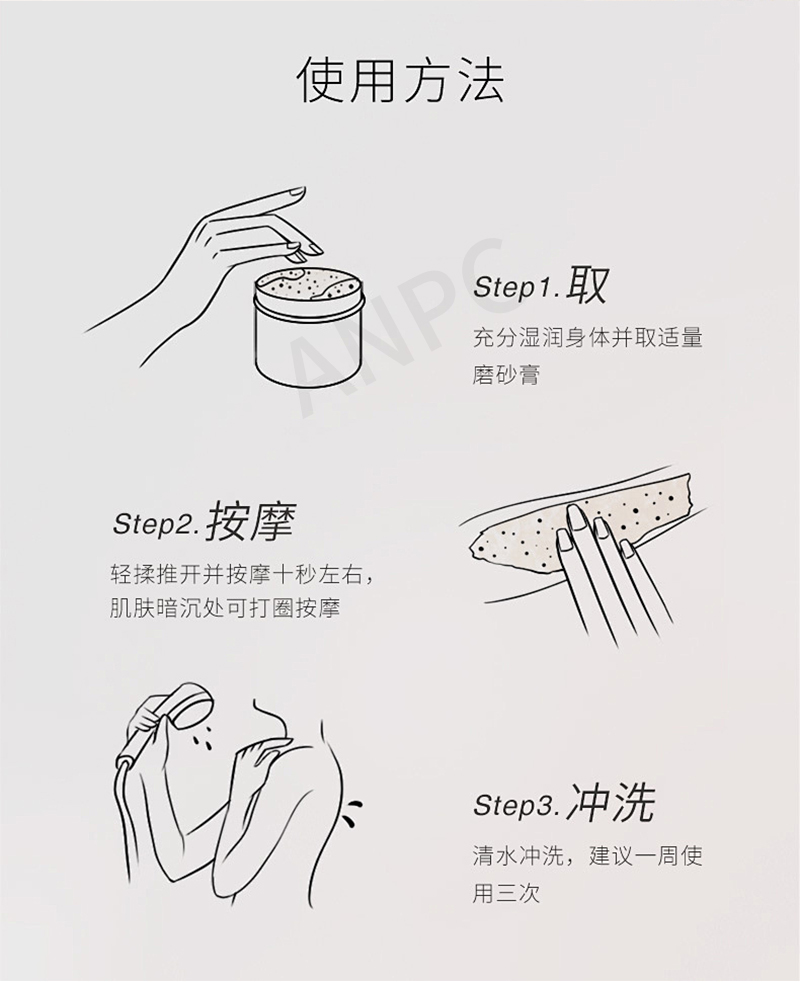 使用方法

ANPC

Step1. 取

充分湿润身体并取适量磨砂膏

Step2. 按摩

轻揉推开并按摩十秒左右，肌肤暗沉处可打圈按摩

Step3. 冲洗

清水冲洗，建议一周使用三次