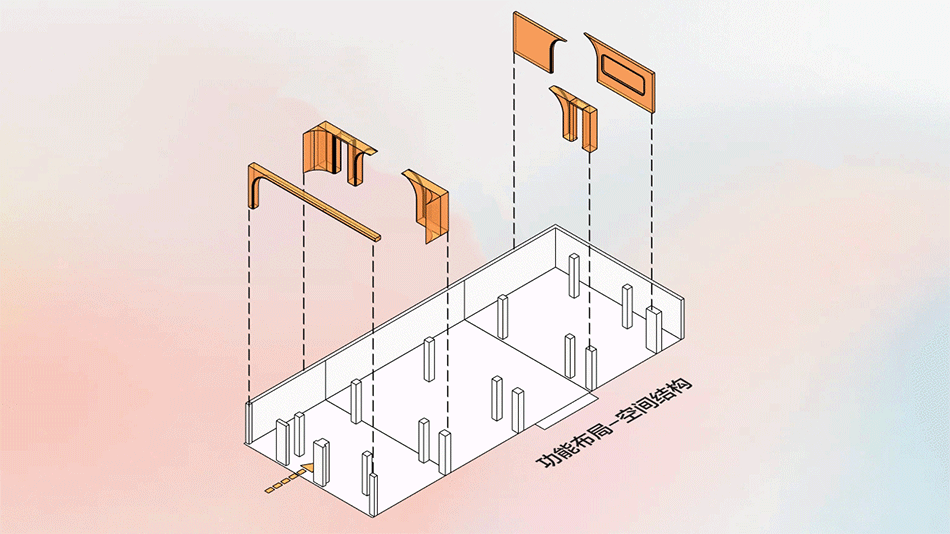 功能布局-空间结构