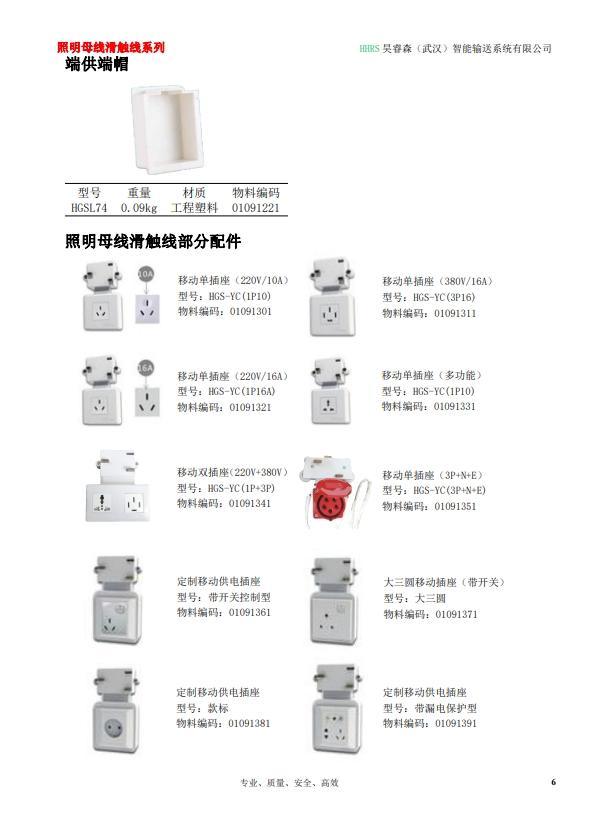 照明母线滑触线系列

HHRS 昊睿森（武汉）智能输送系统有限公司

端供端帽

| 型号 | 重量 | 材质 | 物料编码 |
|---|---|---|---|
| HGSL74 | 0.09kg | 工程塑料 | 01091221 |

照明母线滑触线部分配件

10A

移动单插座（220V/10A）
型号：HGS-YC(1P10)
物料编码：01091301

移动单插座（380V/16A）
型号：HGS-YC(3P16)
物料编码：01091311

16A

移动单插座（220V/16A）
型号：HGS-YC(1P16A)
物料编码：01091321

移动单插座（多功能）
型号：HGS-YC(1P10)
物料编码：01091331

移动双插座（220V+380V）
型号：HGS-YC(1P+3P)
物料编码：01091341

移动单插座（3P+N+E）
型号：HGS-YC(3P+N+E)
物料编码：01091351

定制移动供电插座
型号：带开关控制型
物料编码：01091361

大三圆移动插座（带开关）
型号：大三圆
物料编码：01091371

定制移动供电插座
型号：款标
物料编码：01091381

定制移动供电插座
型号：带漏电保护型
物料编码：01091391

专业、质量、安全、高效

6