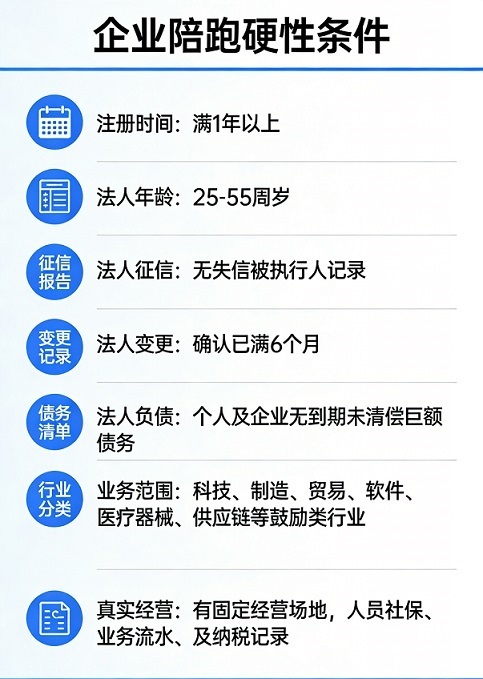 企业陪跑硬性条件

注册时间：满1年以上

法人年龄：25-55周岁

征信报告

法人征信：无失信被执行人记录

变更记录

法人变更：确认已满6个月

债务清单

法人负债：个人及企业无到期未清偿巨额债务

行业分类

业务范围：科技、制造、贸易、软件、医疗器械、供应链等鼓励类行业

真实经营：有固定经营场地，人员社保、业务流水、及纳税记录